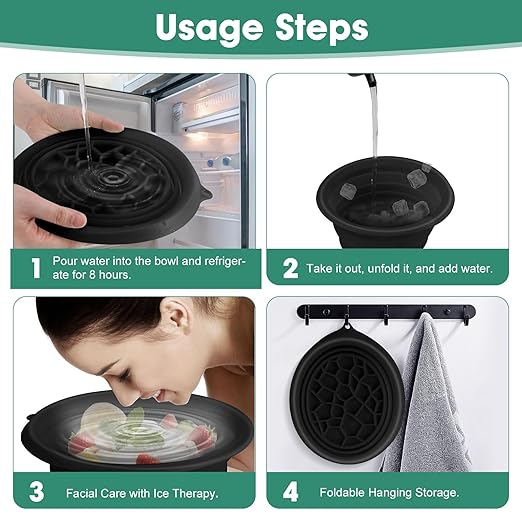 Usage Steps

1 Pour water into the bowl and refrigerate for 8 hours.

2 Take it out, unfold it, and add water.

3 Facial Care with Ice Therapy.

4 Foldable Hanging Storage.